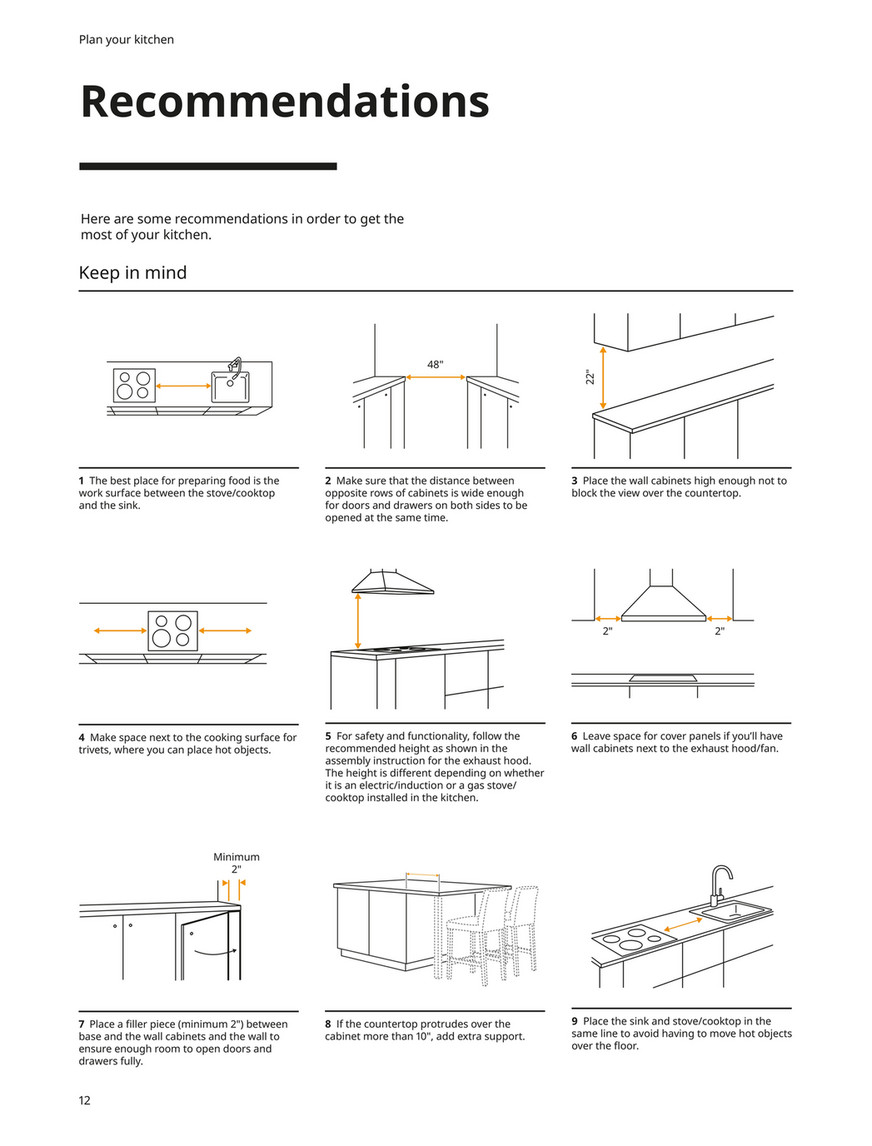 Plan your kitchen

Recommendations

Here are some recommendations in order to get the most of your kitchen.

Keep in mind

48"

22"

1 The best place for preparing food is the work surface between the stove/cooktop and the sink.

2 Make sure that the distance between opposite rows of cabinets is wide enough for doors and drawers on both sides to be opened at the same time.

3 Place the wall cabinets high enough not to block the view over the countertop.

2"

2"

4 Make space next to the cooking surface for trivets, where you can place hot objects.

5 For safety and functionality, follow the recommended height as shown in the assembly instruction for the exhaust hood. The height is different depending on whether it is an electric/induction or a gas stove/cooktop installed in the kitchen.

6 Leave space for cover panels if you'll have wall cabinets next to the exhaust hood/fan.

Minimum 2"

7 Place a filler piece (minimum 2") between base and the wall cabinets and the wall to ensure enough room to open doors and drawers fully.

8 If the countertop protrudes over the cabinet more than 10", add extra support.

9 Place the sink and stove/cooktop in the same line to avoid having to move hot objects over the floor.

12